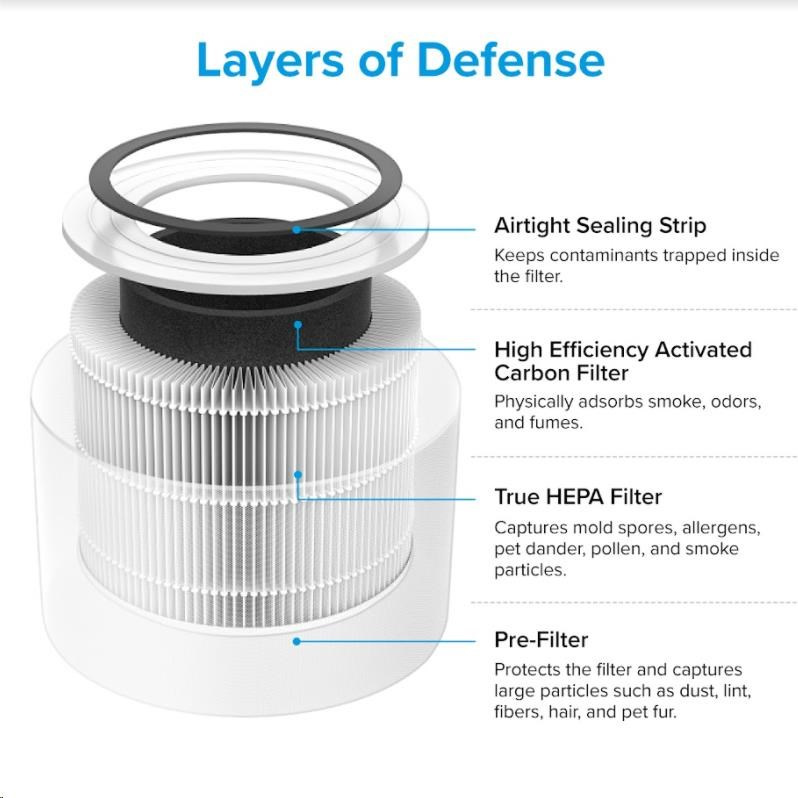 Layers of Defense

Airtight Sealing Strip
Keeps contaminants trapped inside the filter.

High Efficiency Activated Carbon Filter
Physically adsorbs smoke, odors, and fumes.

True HEPA Filter
Captures mold spores, allergens, pet dander, pollen, and smoke particles.

Pre-Filter
Protects the filter and captures large particles such as dust, lint, fibers, hair, and pet fur.