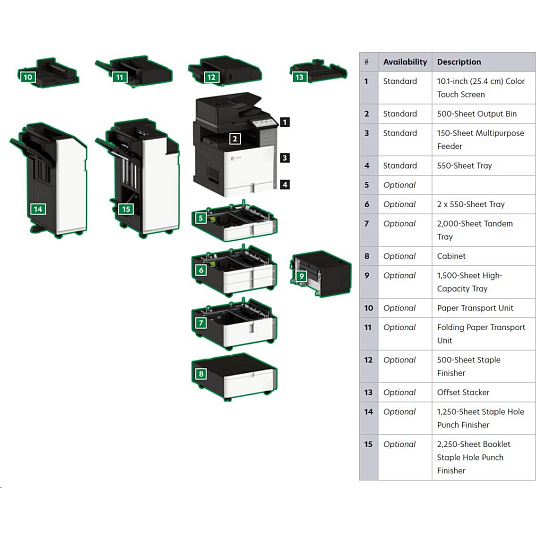 10 11 12 13

1
2
3
4

14 15

5
6
9
7
8

| # | Availability | Description |
|---|---|---|
| 1 | Standard | 10.1-inch (25.4 cm) Color Touch Screen |
| 2 | Standard | 500-Sheet Output Bin |
| 3 | Standard | 150-Sheet Multipurpose Feeder |
| 4 | Standard | 550-Sheet Tray |
| 5 | Optional | |
| 6 | Optional | 2 x 550-Sheet Tray |
| 7 | Optional | 2,000-Sheet Tandem Tray |
| 8 | Optional | Cabinet |
| 9 | Optional | 1,500-Sheet High-Capacity Tray |
| 10 | Optional | Paper Transport Unit |
| 11 | Optional | Folding Paper Transport Unit |
| 12 | Optional | 500-Sheet Staple Finisher |
| 13 | Optional | Offset Stacker |
| 14 | Optional | 1,250-Sheet Staple Hole Punch Finisher |
| 15 | Optional | 2,250-Sheet Booklet Staple Hole Punch Finisher |