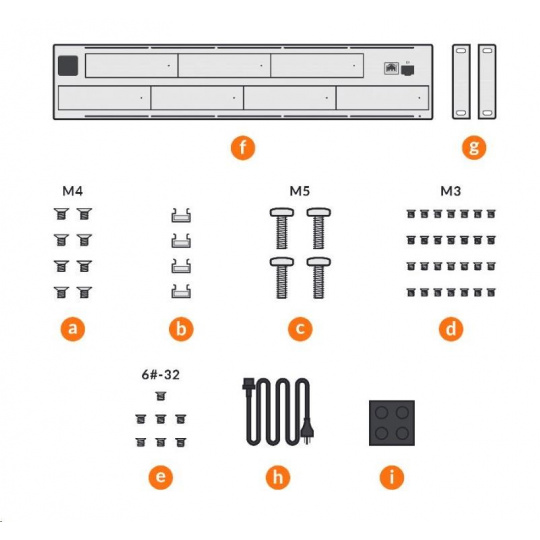 f

g

M4

M5

M3

a

b

c

d

6#-32

e

h

i